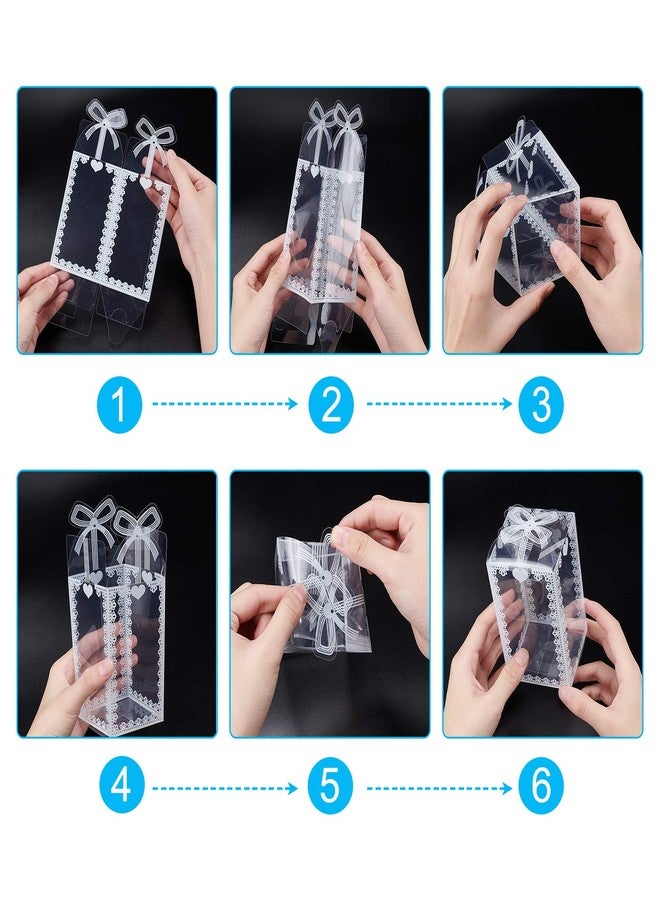 1
2
3
4
5
6